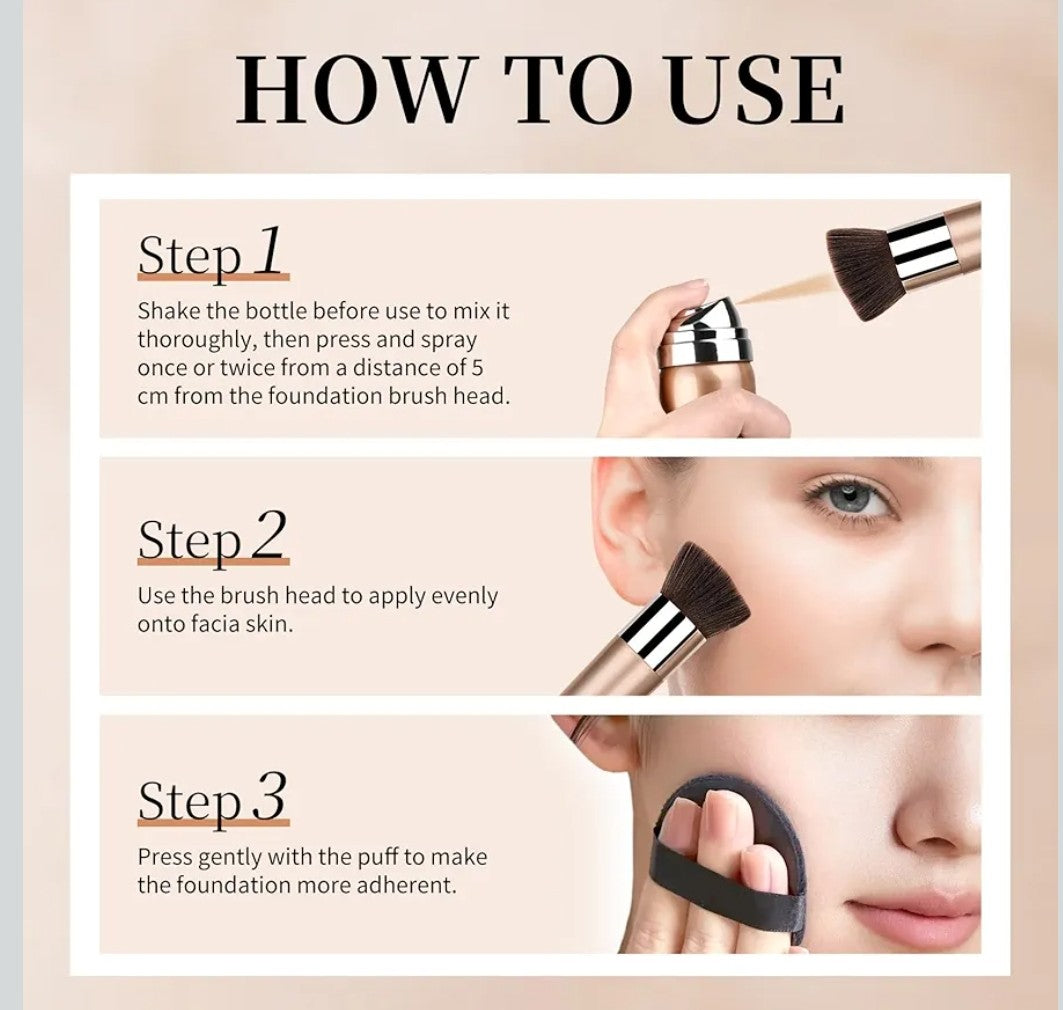 HOW TO USE

Step 1

Shake the bottle before use to mix it thoroughly, then press and spray once or twice from a distance of 5 cm from the foundation brush head.

Step 2

Use the brush head to apply evenly onto facia skin.

Step 3

Press gently with the puff to make the foundation more adherent.